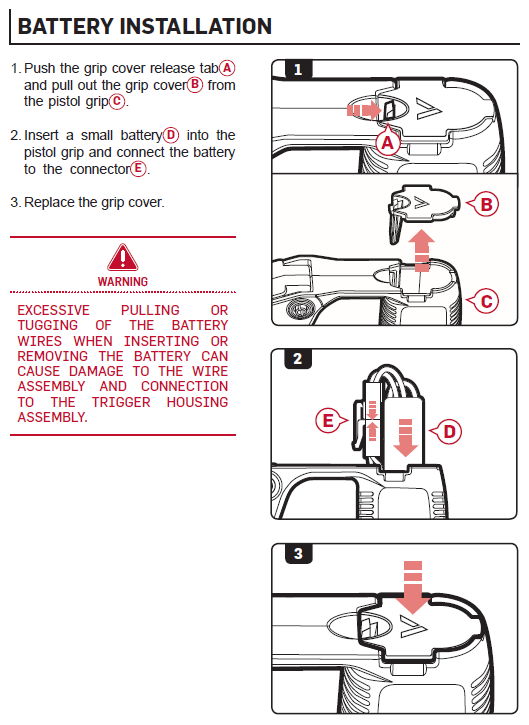 BATTERY INSTALLATION

1. Push the grip cover release tab A and pull out the grip cover B from the pistol grip C.

2. Insert a small battery D into the pistol grip and connect the battery to the connector E.

3. Replace the grip cover.

WARNING

EXCESSIVE PULLING OR TUGGING OF THE BATTERY WIRES WHEN INSERTING OR REMOVING THE BATTERY CAN CAUSE DAMAGE TO THE WIRE ASSEMBLY AND CONNECTION TO THE TRIGGER HOUSING ASSEMBLY.

1

A

B

C

2

E

D

3