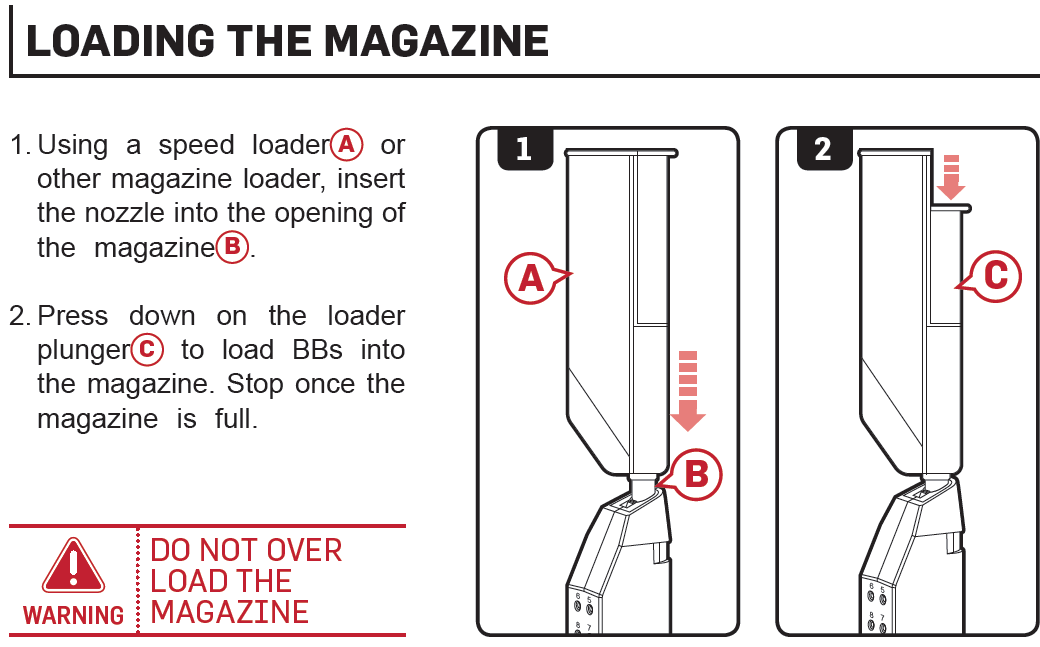 LOADING THE MAGAZINE

1. Using a speed loader A or other magazine loader, insert the nozzle into the opening of the magazine B.

2. Press down on the loader plunger C to load BBs into the magazine. Stop once the magazine is full.

WARNING

DO NOT OVER LOAD THE MAGAZINE

1

A

B

6 5
8 7

2

C

6 5
8 7