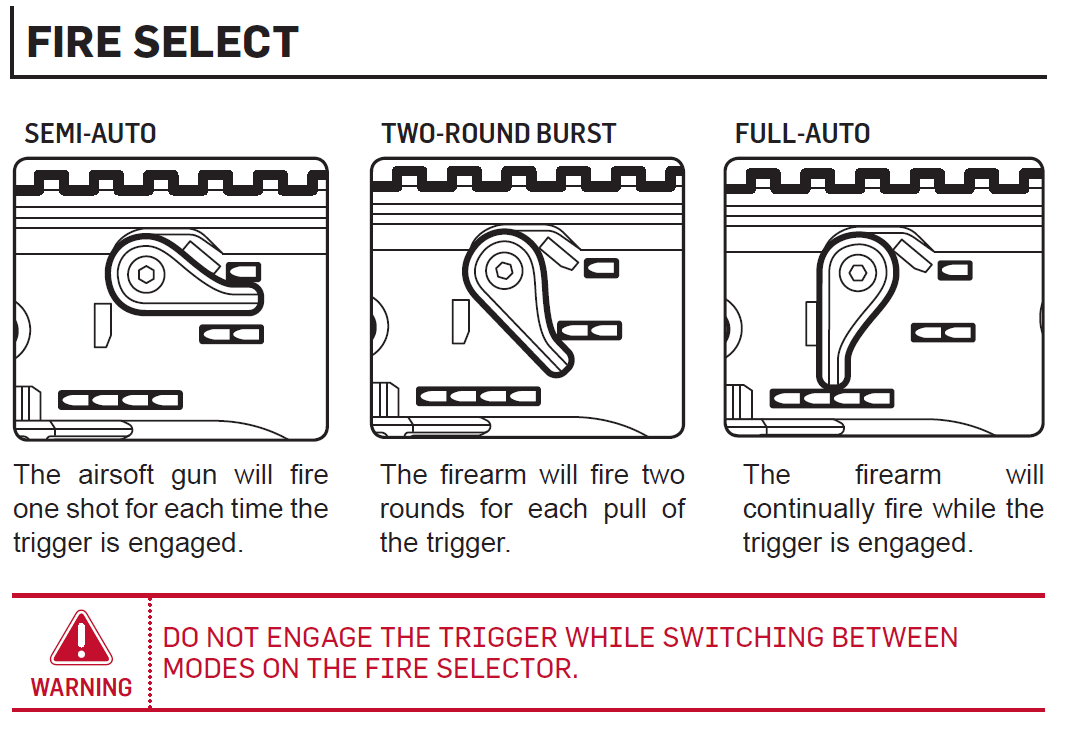 FIRE SELECT

SEMI-AUTO

The airsoft gun will fire one shot for each time the trigger is engaged.

TWO-ROUND BURST

The firearm will fire two rounds for each pull of the trigger.

FULL-AUTO

The firearm will continually fire while the trigger is engaged.

WARNING

DO NOT ENGAGE THE TRIGGER WHILE SWITCHING BETWEEN MODES ON THE FIRE SELECTOR.